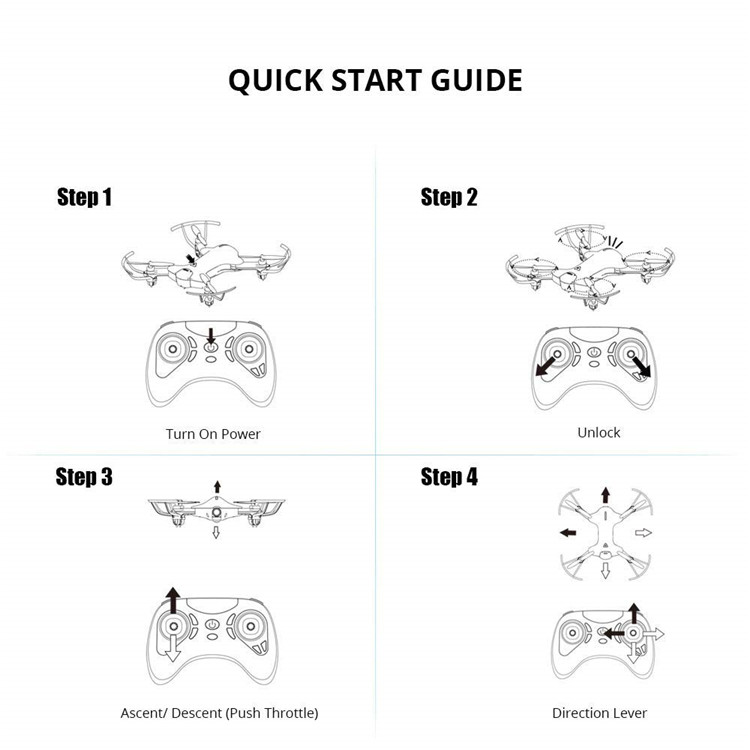 QUICK START GUIDE

Step 1

Turn On Power

Step 2

Unlock

Step 3

Ascent/ Descent (Push Throttle)

Step 4

Direction Lever